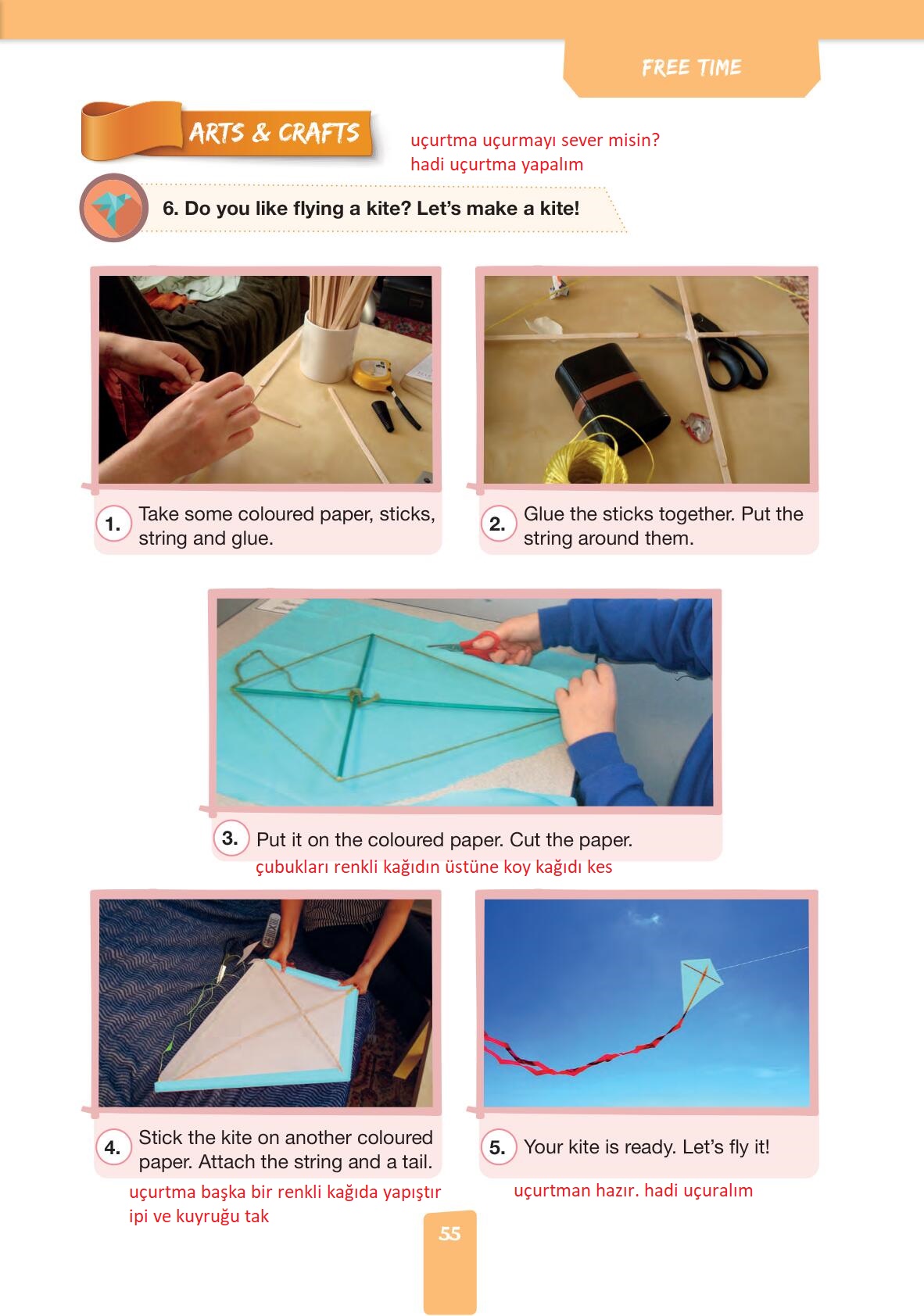 FREE TIME

ARTS & CRAFTS

uçurtma uçurmayı sever misin?
hadi uçurtma yapalım

6. Do you like flying a kite? Let's make a kite!

1. Take some coloured paper, sticks, string and glue.

2. Glue the sticks together. Put the string around them.

3. Put it on the coloured paper. Cut the paper.

çubukları renkli kağıdın üstüne koy kağıdı kes

4. Stick the kite on another coloured paper. Attach the string and a tail.

uçurtma başka bir renkli kağıda yapıştır
ipi ve kuyruğu tak

5. Your kite is ready. Let's fly it!

uçurtman hazır. hadi uçuralım

55