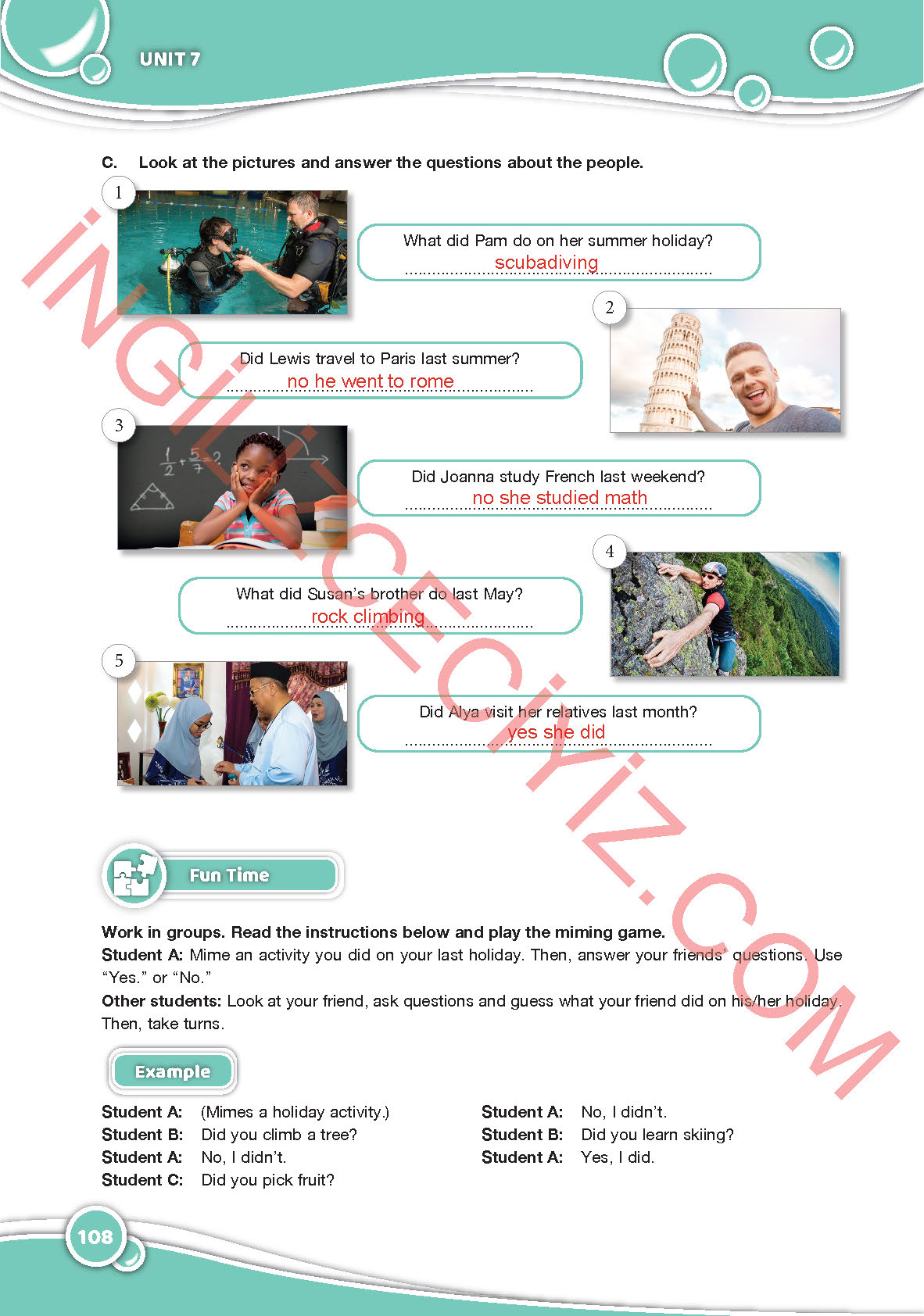 UNIT 7

C. Look at the pictures and answer the questions about the people.

1

What did Pam do on her summer holiday?
scubadiving

2

Did Lewis travel to Paris last summer?
no he went to rome

3

$\frac{1}{2}+\frac{5}{7}=?$

Did Joanna study French last weekend?
no she studied math

4

What did Susan's brother do last May?
rock climbing

5

Did Alya visit her relatives last month?
yes she did

İNGİLİZCECİYİZ.COM

Fun Time

Work in groups. Read the instructions below and play the miming game.
Student A: Mime an activity you did on your last holiday. Then, answer your friends' questions. Use "Yes." or "No."
Other students: Look at your friend, ask questions and guess what your friend did on his/her holiday. Then, take turns.

Example

Student A: (Mimes a holiday activity.)
Student B: Did you climb a tree?
Student A: No, I didn't.
Student C: Did you pick fruit?

Student A: No, I didn't.
Student B: Did you learn skiing?
Student A: Yes, I did.

108