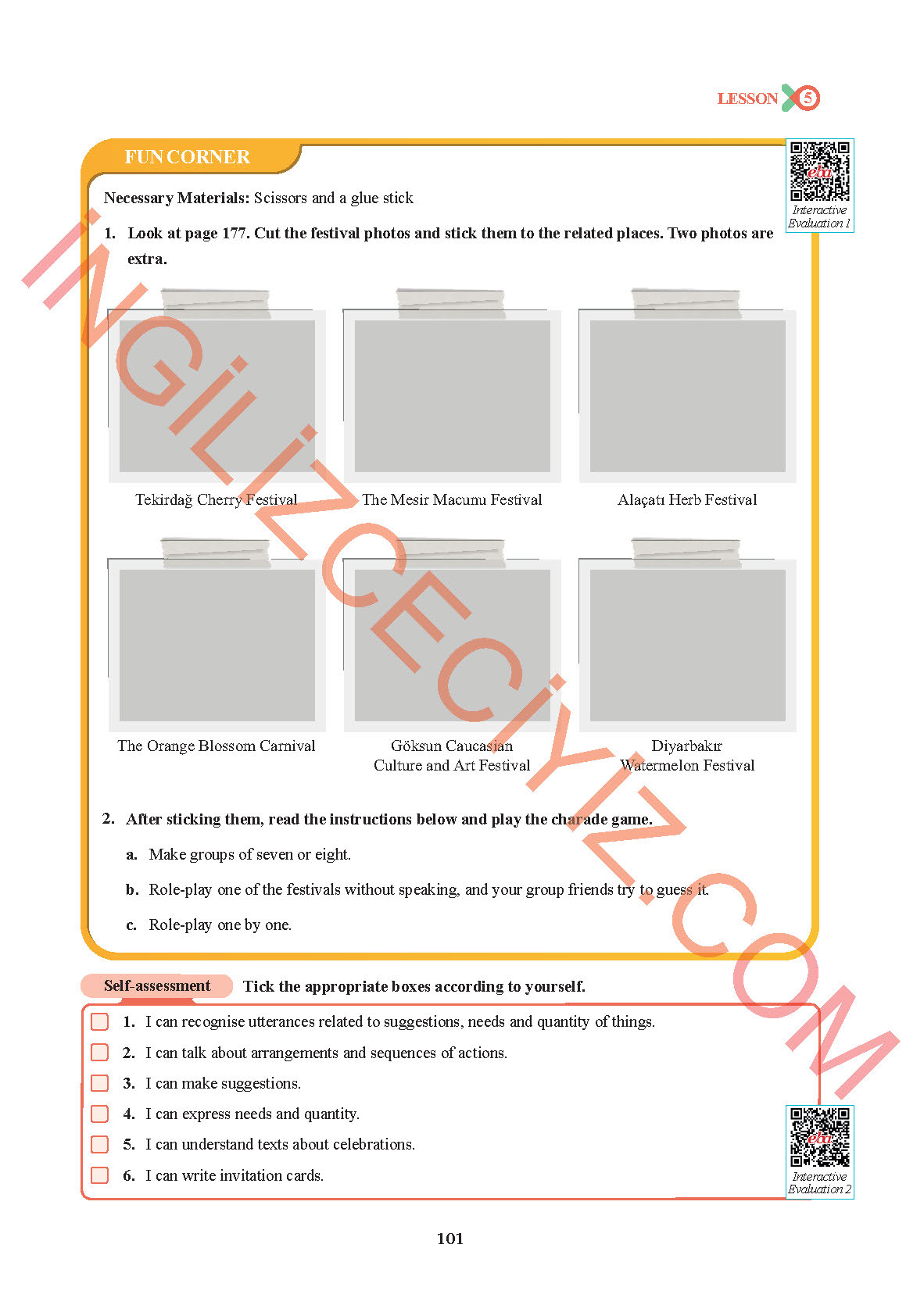 LESSON 5

FUN CORNER

eba
Interactive Evaluation 1

Necessary Materials: Scissors and a glue stick

1. Look at page 177. Cut the festival photos and stick them to the related places. Two photos are extra.

Tekirdağ Cherry Festival

The Mesir Macunu Festival

Alaçatı Herb Festival

The Orange Blossom Carnival

Göksun Caucasian Culture and Art Festival

Diyarbakır Watermelon Festival

2. After sticking them, read the instructions below and play the charade game.

a. Make groups of seven or eight.

b. Role-play one of the festivals without speaking, and your group friends try to guess it.

c. Role-play one by one.

Self-assessment Tick the appropriate boxes according to yourself.

1. I can recognise utterances related to suggestions, needs and quantity of things.

2. I can talk about arrangements and sequences of actions.

3. I can make suggestions.

4. I can express needs and quantity.

5. I can understand texts about celebrations.

6. I can write invitation cards.

eba
Interactive Evaluation 2

101

İNGİLİZCECİYİZ.COM